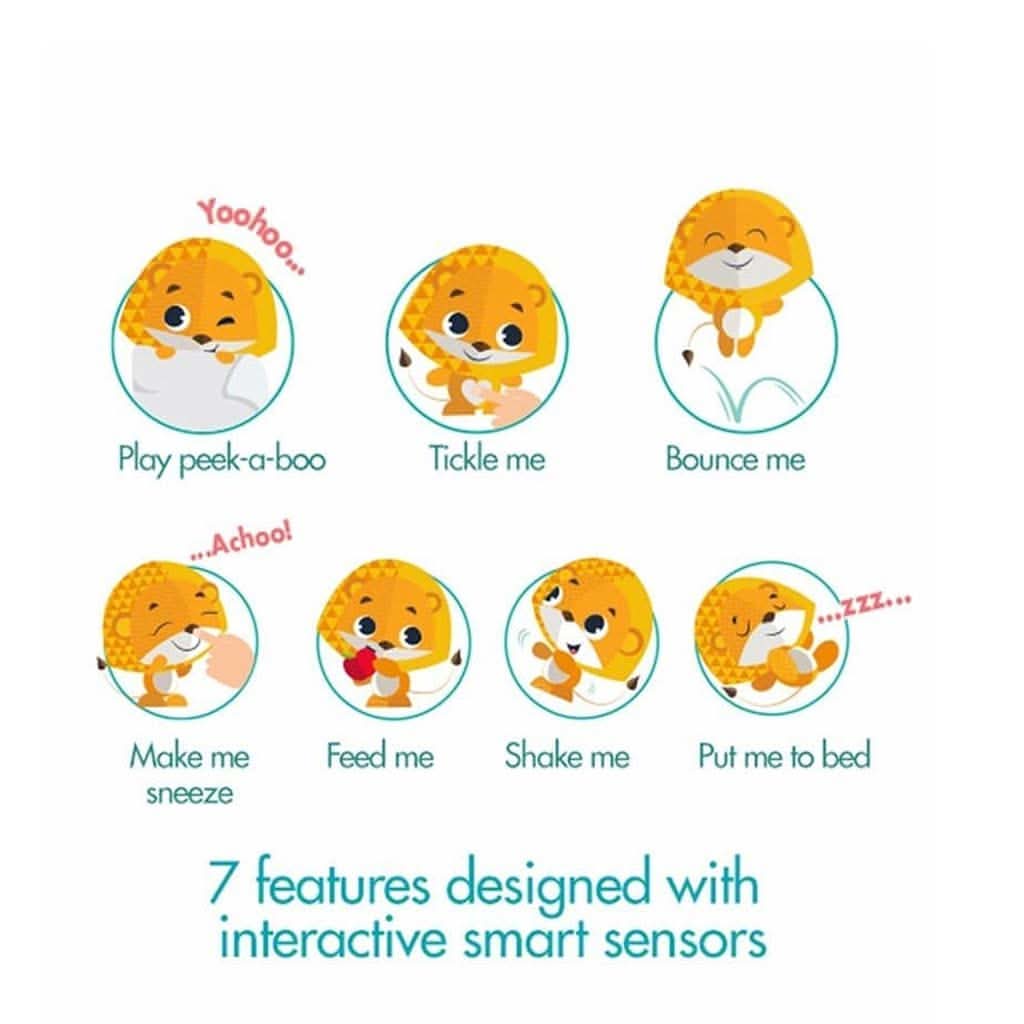 Yoohoo...

Play peek-a-boo

Tickle me

Bounce me

...Achoo!

Make me sneeze

Feed me

Shake me

...zzz...

Put me to bed

7 features designed with interactive smart sensors