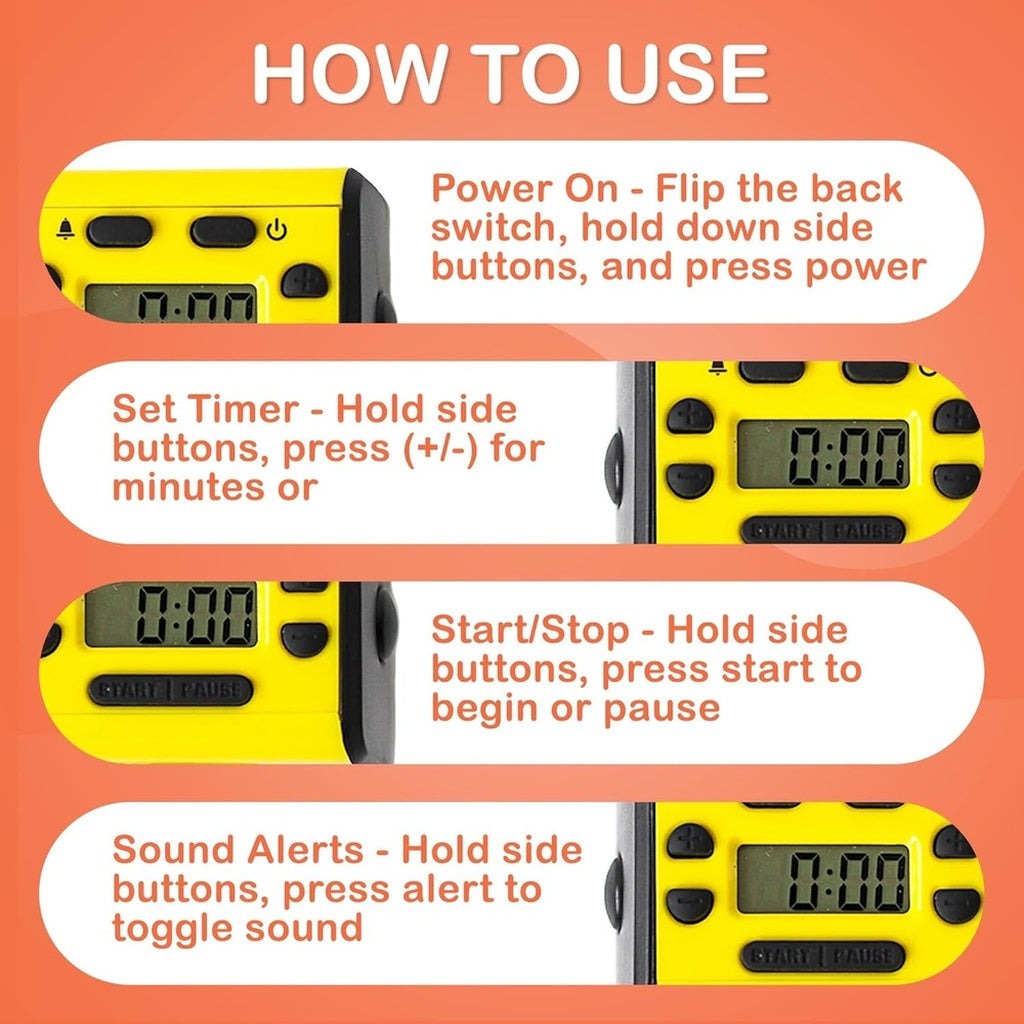 HOW TO USE

0:00

Power On - Flip the back switch, hold down side buttons, and press power

Set Timer - Hold side buttons, press (+/-) for minutes or

0:00
START | PAUSE

0:00
START | PAUSE

Start/Stop - Hold side buttons, press start to begin or pause

Sound Alerts - Hold side buttons, press alert to toggle sound

0:00
START | PAUSE