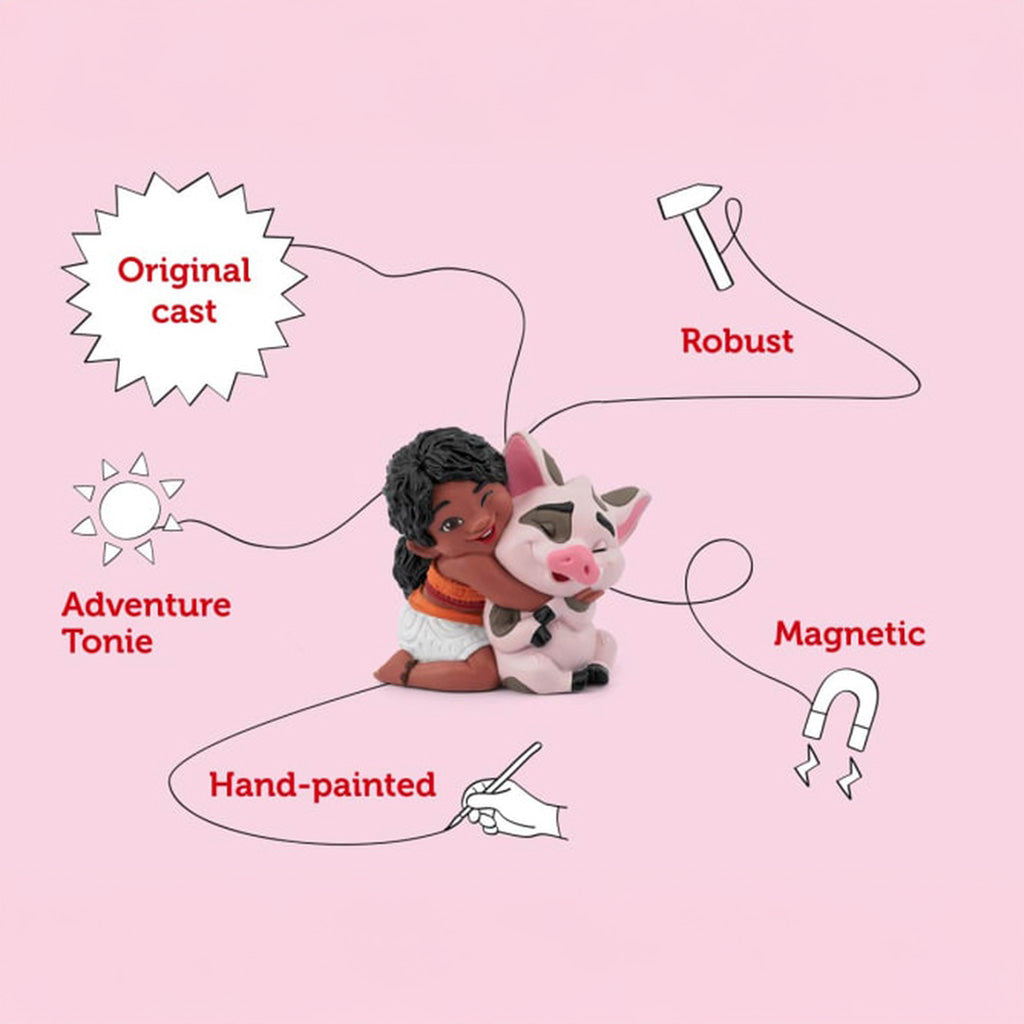 Original cast

Robust

Adventure Tonie

Magnetic

Hand-painted